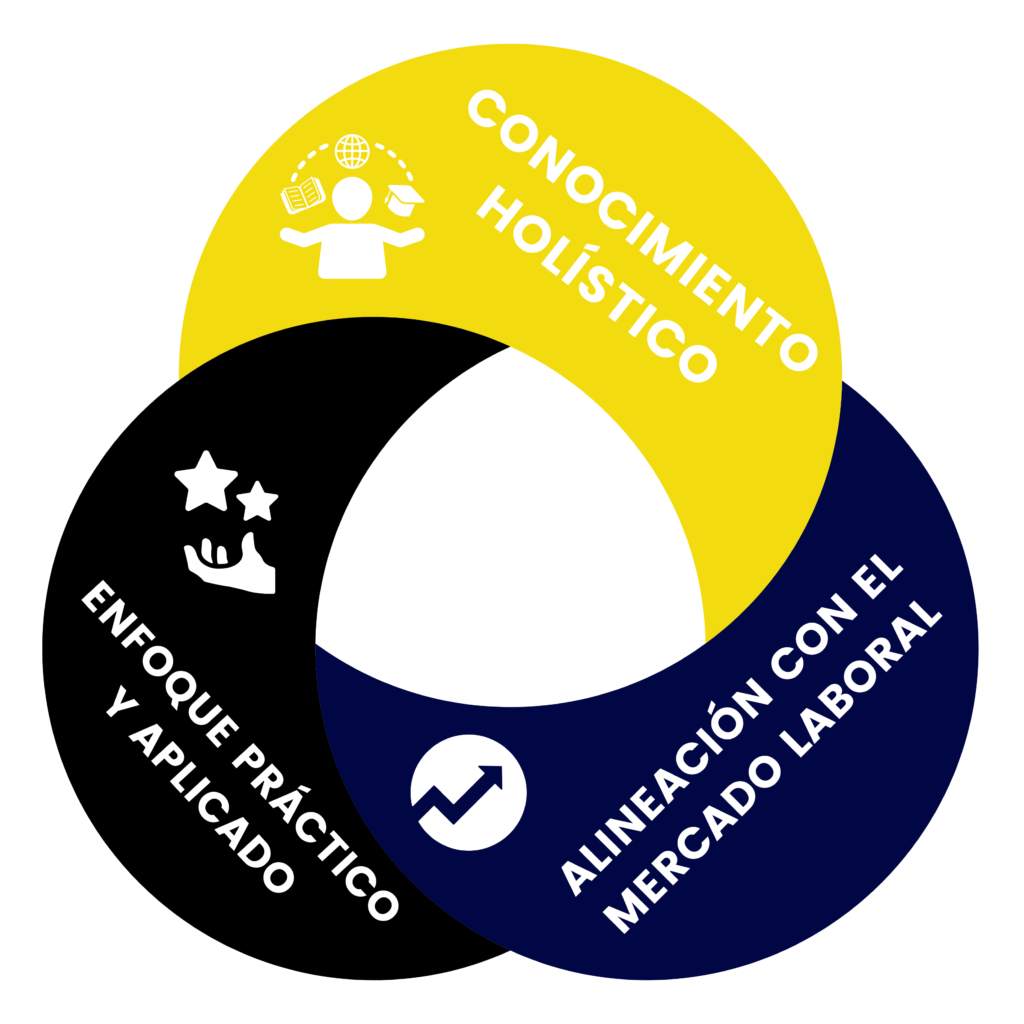 CONOCIMIENTO HOLÍSTICO

ENFOQUE PRÁCTICO Y APLICADO

ALINEACIÓN CON EL MERCADO LABORAL